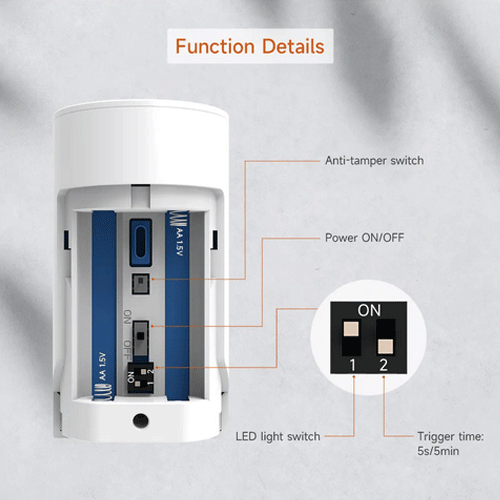 Function Details

Anti-tamper switch

Power ON/OFF

AA 1.5V

ON

OFF

AA 1.5V

ON
1 2

ON
1 2

LED light switch

Trigger time: 5s/5min