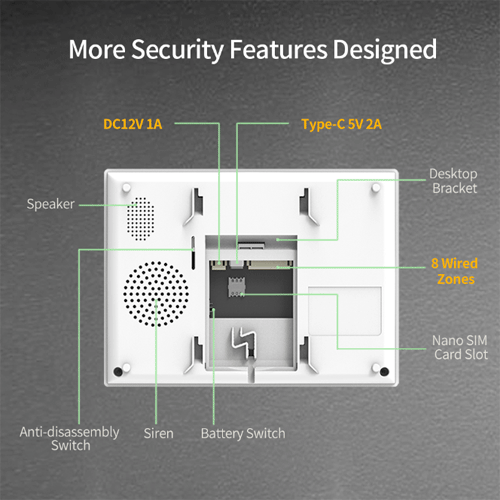 More Security Features Designed

DC12V 1A

Type-C 5V 2A

Desktop Bracket

Speaker

8 Wired Zones

Nano SIM Card Slot

Anti-disassembly Switch

Siren

Battery Switch